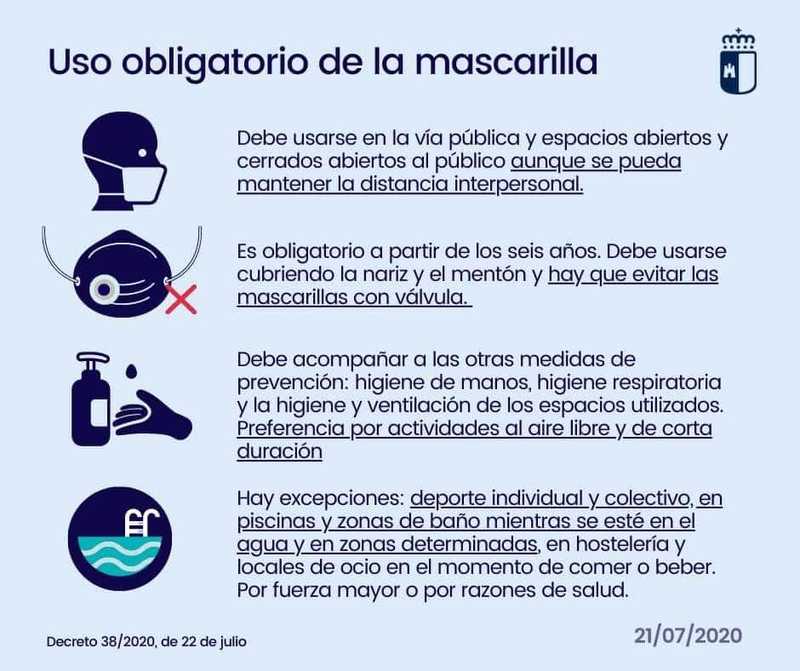 Uso obligatorio de la mascarilla

Debe usarse en la vía pública y espacios abiertos y cerrados abiertos al público aunque se pueda mantener la distancia interpersonal.

Es obligatorio a partir de los seis años. Debe usarse cubriendo la nariz y el mentón y hay que evitar las mascarillas con válvula.

Debe acompañar a las otras medidas de prevención: higiene de manos, higiene respiratoria y la higiene y ventilación de los espacios utilizados. Preferencia por actividades al aire libre y de corta duración

Hay excepciones: deporte individual y colectivo, en piscinas y zonas de baño mientras se esté en el agua y en zonas determinadas, en hostelería y locales de ocio en el momento de comer o beber. Por fuerza mayor o por razones de salud.

Decreto 38/2020, de 22 de julio

21/07/2020