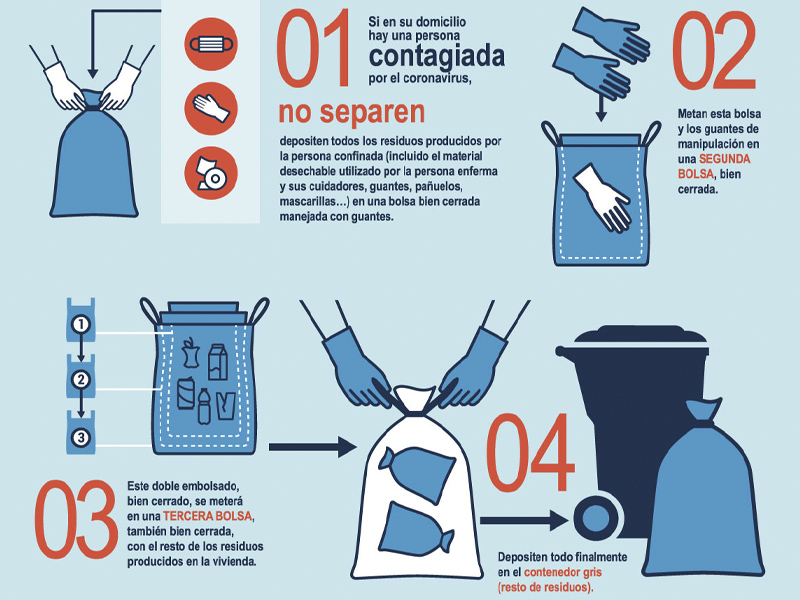 01

Si en su domicilio hay una persona contagiada por el coronavirus,

no separen

depositen todos los residuos producidos por la persona confinada (incluido el material desechable utilizado por la persona enferma y sus cuidadores, guantes, pañuelos, mascarillas…) en una bolsa bien cerrada manejada con guantes.

02

Metan esta bolsa y los guantes de manipulación en una SEGUNDA BOLSA, bien cerrada.

1
2
3

03

Este doble embolsado, bien cerrado, se meterá en una TERCERA BOLSA, también bien cerrada, con el resto de los residuos producidos en la vivienda.

04

Depositen todo finalmente en el contenedor gris (resto de residuos).